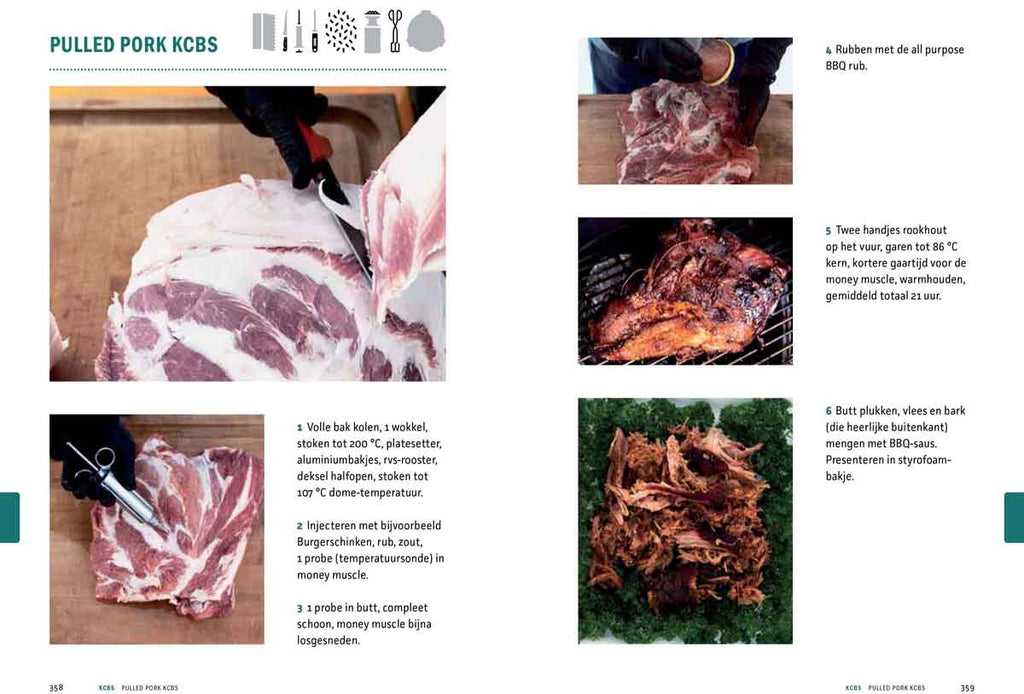 PULLED PORK KCBS

1 Volle bak kolen, 1 wokkel, stoken tot 200 °C, platesetter, aluminiumbakjes, rvs-rooster, deksel halfopen, stoken tot 107 °C dome-temperatuur.

2 Injecteren met bijvoorbeeld Burgerschinken, rub, zout, 1 probe (temperatuursonde) in money muscle.

3 1 probe in butt, compleet schoon, money muscle bijna losgesneden.

358 KCBS PULLED PORK KCBS

4 Rubben met de all purpose BBQ rub.

5 Twee handjes rookhout op het vuur, garen tot 86 °C kern, kortere gaartijd voor de money muscle, warmhouden, gemiddeld totaal 21 uur.

6 Butt plukken, vlees en bark (die heerlijke buitenkant) mengen met BBQ-saus. Presenteren in styrofoambakje.

KCBS PULLED PORK KCBS 359